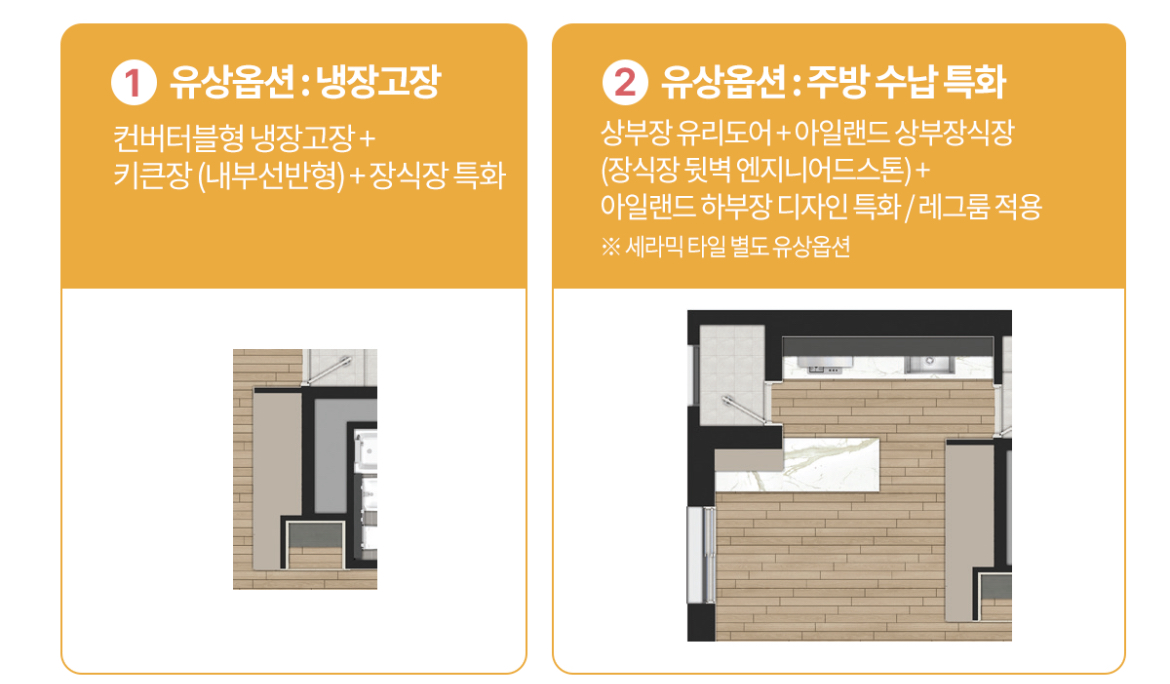 1 유상옵션 : 냉장고장

컨버터블형 냉장고장 + 키큰장 (내부선반형) + 장식장 특화

2 유상옵션 : 주방 수납 특화

상부장 유리도어 + 아일랜드 상부장식장 (장식장 뒷벽 엔지니어드스톤) + 아일랜드 하부장 디자인 특화 / 레그룸 적용

※ 세라믹 타일 별도 유상옵션