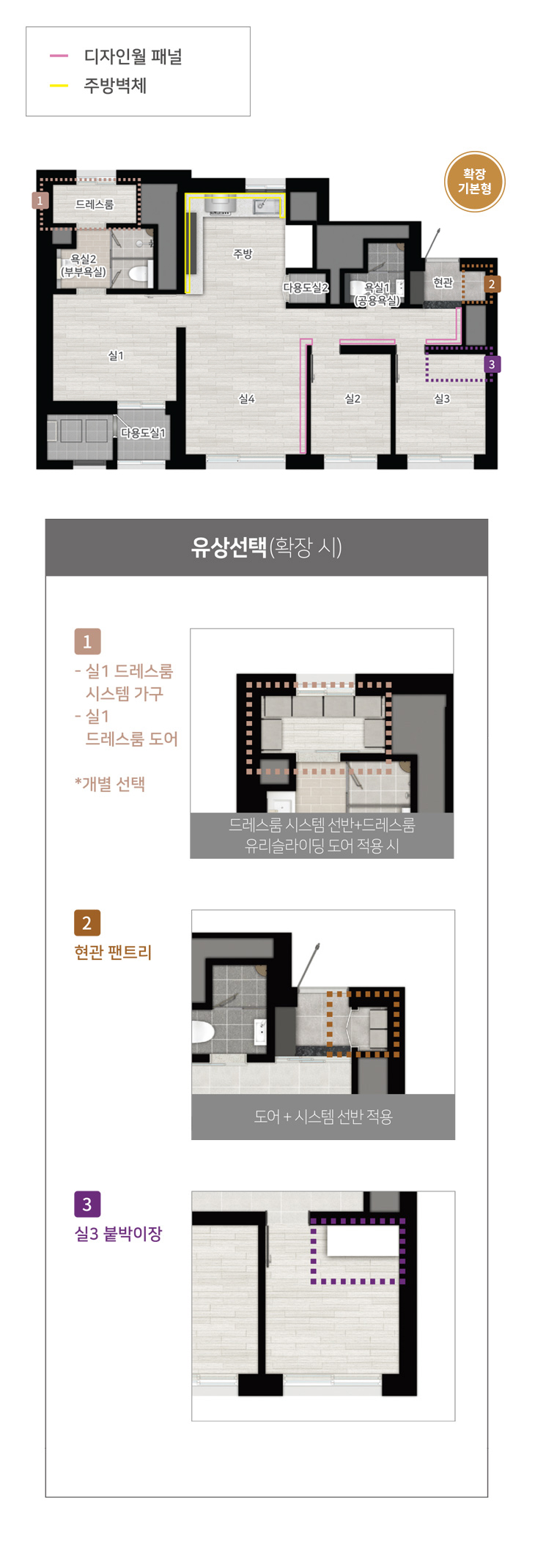 디자인월 패널
주방벽체

확장 기본형

1
드레스룸
욕실2 (부부욕실)
주방
다용도실2
욕실1 (공용욕실)
현관
2
3
실1
실4
실2
실3
다용도실1

유상선택(확장 시)

1
- 실1 드레스룸 시스템 가구
- 실1 드레스룸 도어

*개별 선택

드레스룸 시스템 선반+드레스룸 유리슬라이딩 도어 적용 시

2
현관 팬트리

도어 + 시스템 선반 적용

3
실3 붙박이장